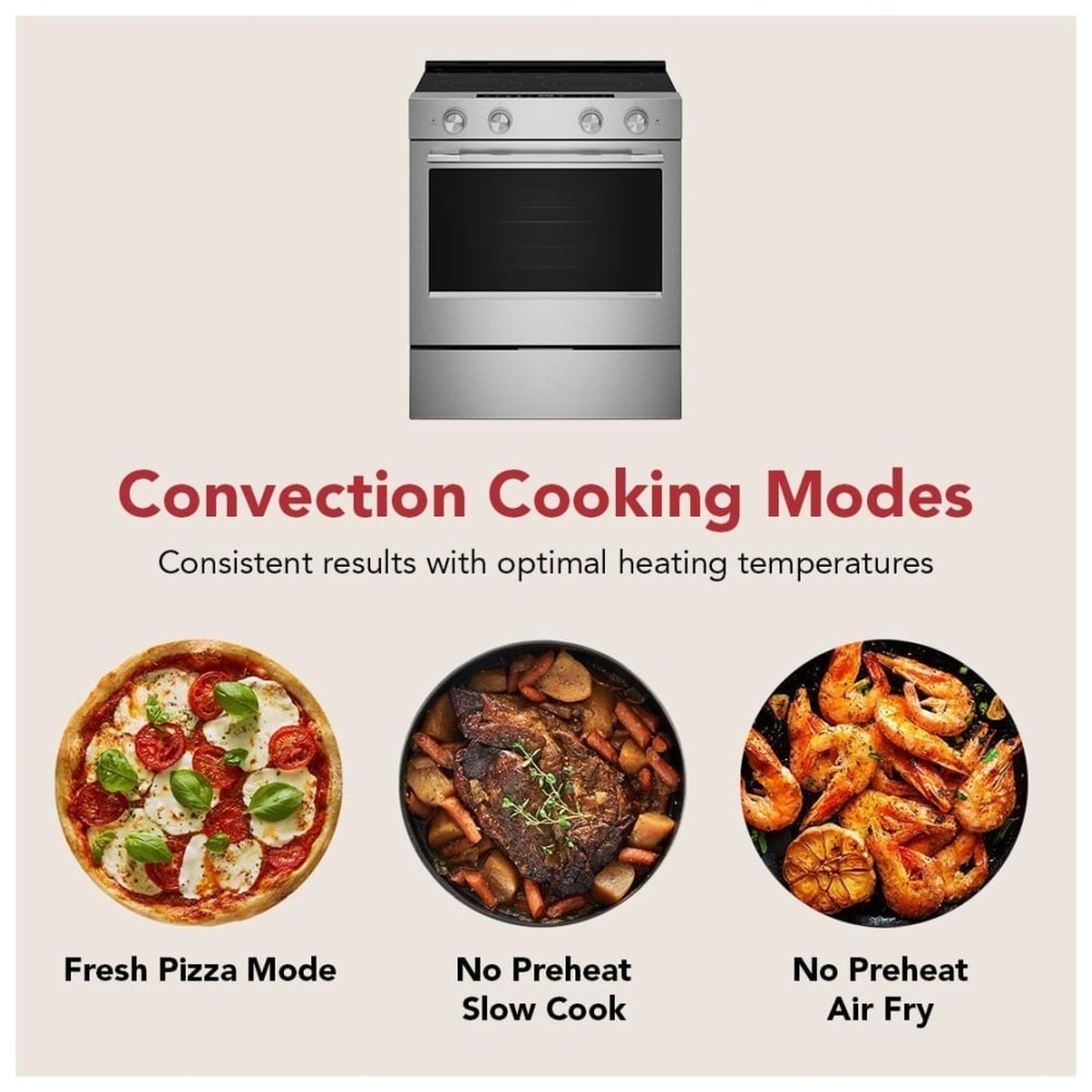 Convection Cooking Modes

Consistent results with optimal heating temperatures

Fresh Pizza Mode

No Preheat Slow Cook

No Preheat Air Fry